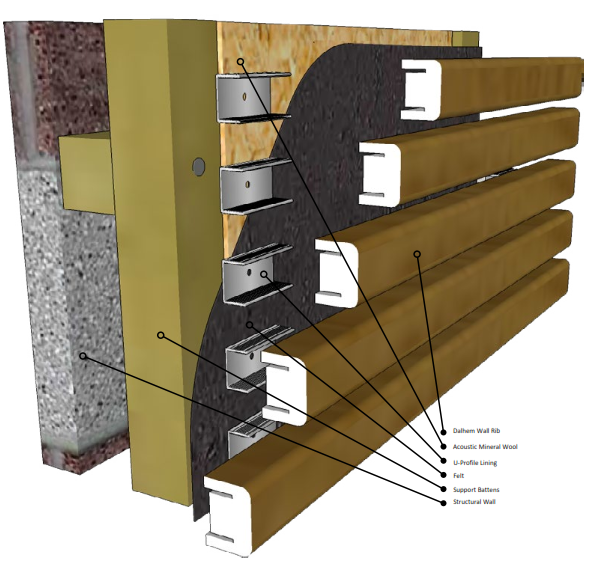 Dalhem Wall Rib
Acoustic Mineral Wool
U-Profile Lining
Felt
Support Battens
Structural Wall